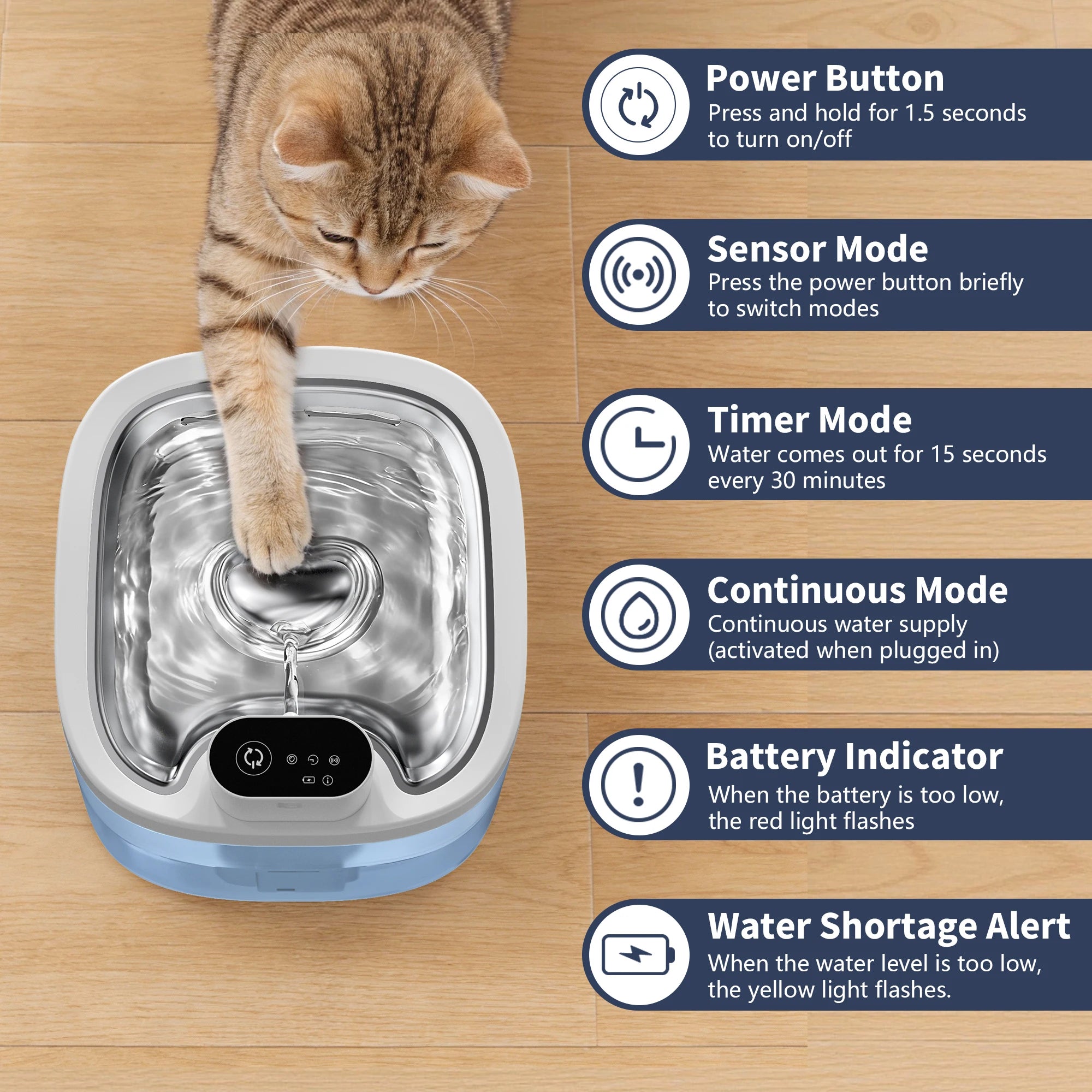 Power Button
Press and hold for 1.5 seconds to turn on/off

Sensor Mode
Press the power button briefly to switch modes

Timer Mode
Water comes out for 15 seconds every 30 minutes

Continuous Mode
Continuous water supply (activated when plugged in)

Battery Indicator
When the battery is too low, the red light flashes

Water Shortage Alert
When the water level is too low, the yellow light flashes.