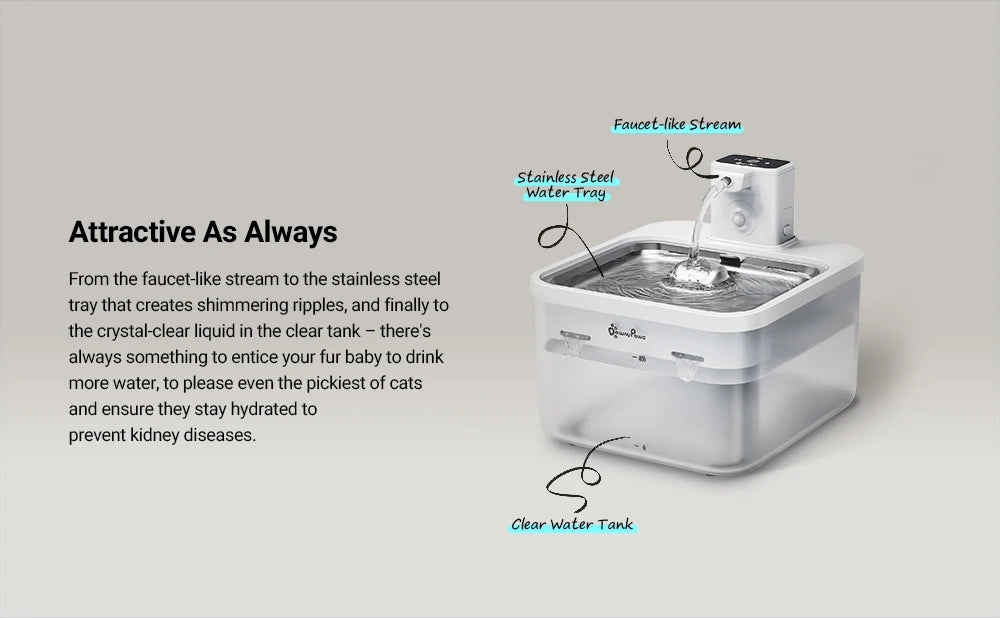 Attractive As Always

From the faucet-like stream to the stainless steel tray that creates shimmering ripples, and finally to the crystal-clear liquid in the clear tank – there's always something to entice your fur baby to drink more water, to please even the pickiest of cats and ensure they stay hydrated to prevent kidney diseases.

Faucet-like Stream

Stainless Steel Water Tray

DownyPaws

Clear Water Tank