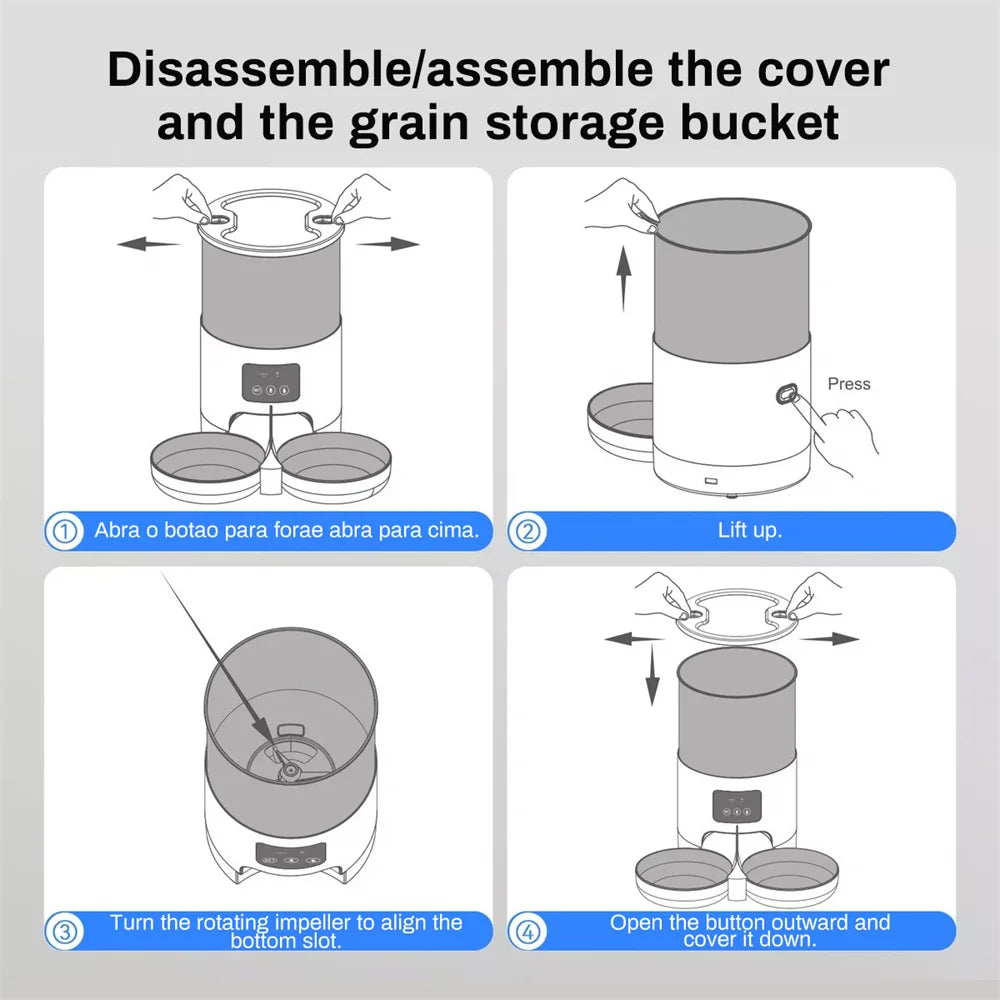 Disassemble/assemble the cover and the grain storage bucket

① Abra o botao para forae abra para cima.

Press

② Lift up.

③ Turn the rotating impeller to align the bottom slot.

④ Open the button outward and cover it down.