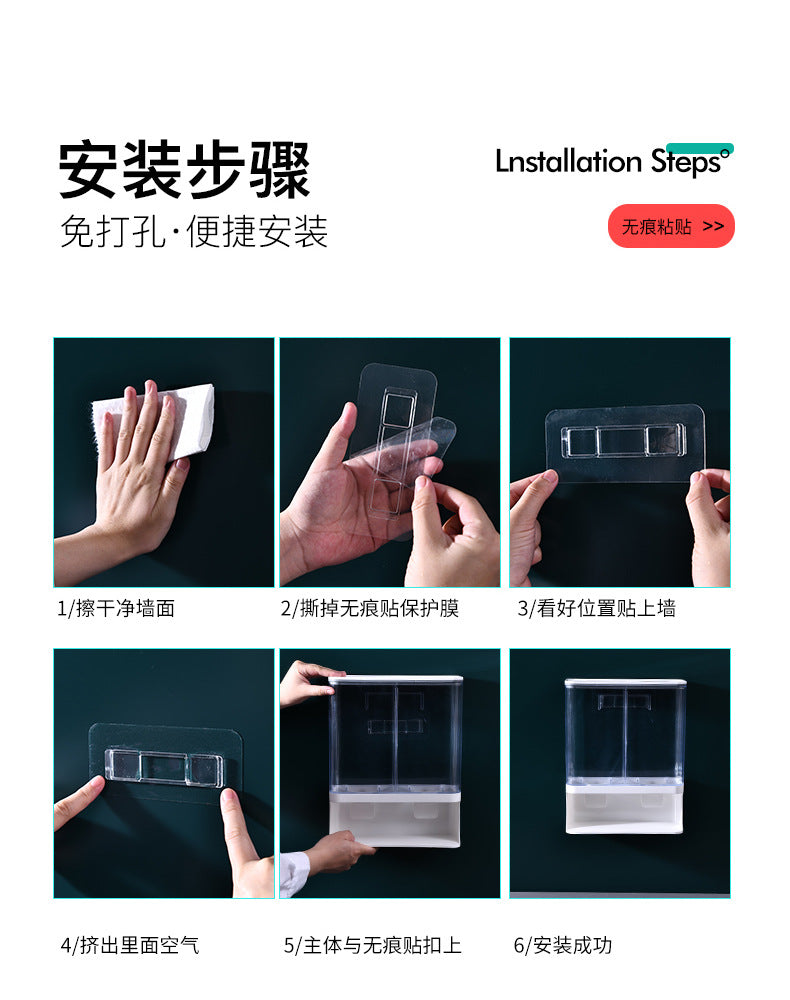 安装步骤
免打孔·便捷安装

Lnstallation Steps

无痕粘贴 >>

1/擦干净墙面

2/撕掉无痕贴保护膜

3/看好位置贴上墙

4/挤出里面空气

5/主体与无痕贴扣上

6/安装成功